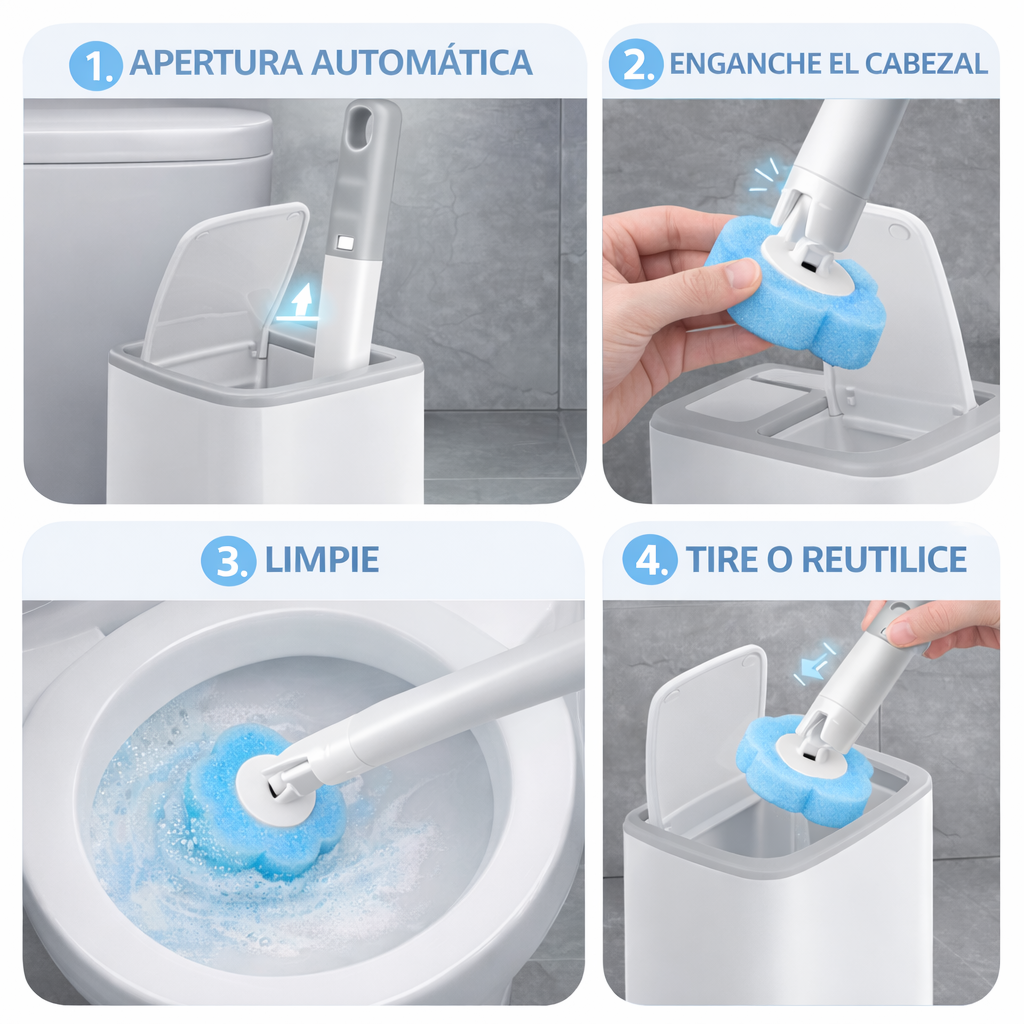 1. APERTURA AUTOMÁTICA

2. ENGANCHE EL CABEZAL

3. LIMPIE

4. TIRE O REUTILICE